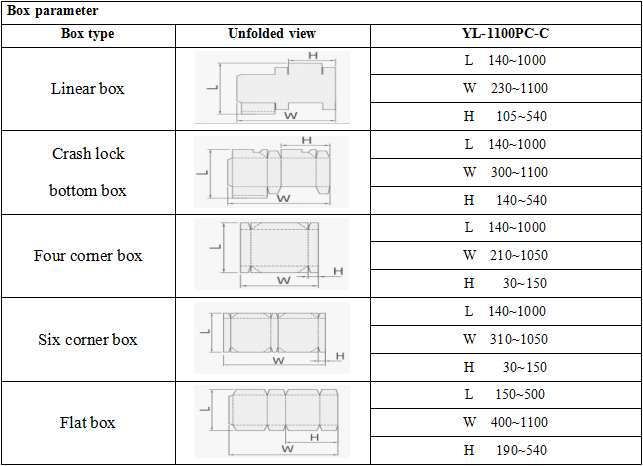 Box parameter

| Box type | Unfolded view | YL-1100PC-C |
|---|---|---|
| Linear box | H L W | L 140~1000 |
| | | W 230~1100 |
| | | H 105~540 |
| Crash lock bottom box | H L W | L 140~1000 |
| | | W 300~1100 |
| | | H 140~540 |
| Four corner box | L W H | L 140~1000 |
| | | W 210~1050 |
| | | H 30~150 |
| Six corner box | L W H | L 140~1000 |
| | | W 310~1050 |
| | | H 30~150 |
| Flat box | L H W | L 150~500 |
| | | W 400~1100 |
| | | H 190~540 |